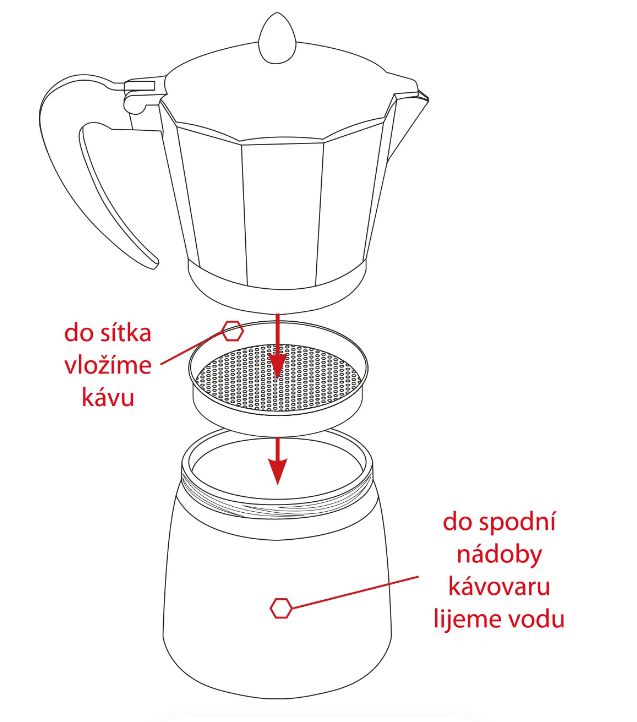 do sítka vložíme kávu

do spodní nádoby kávovaru lijeme vodu