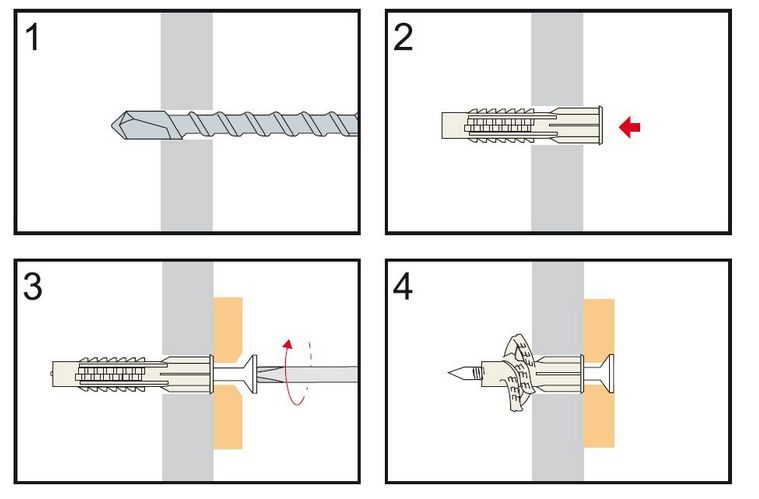 1

2

3

4