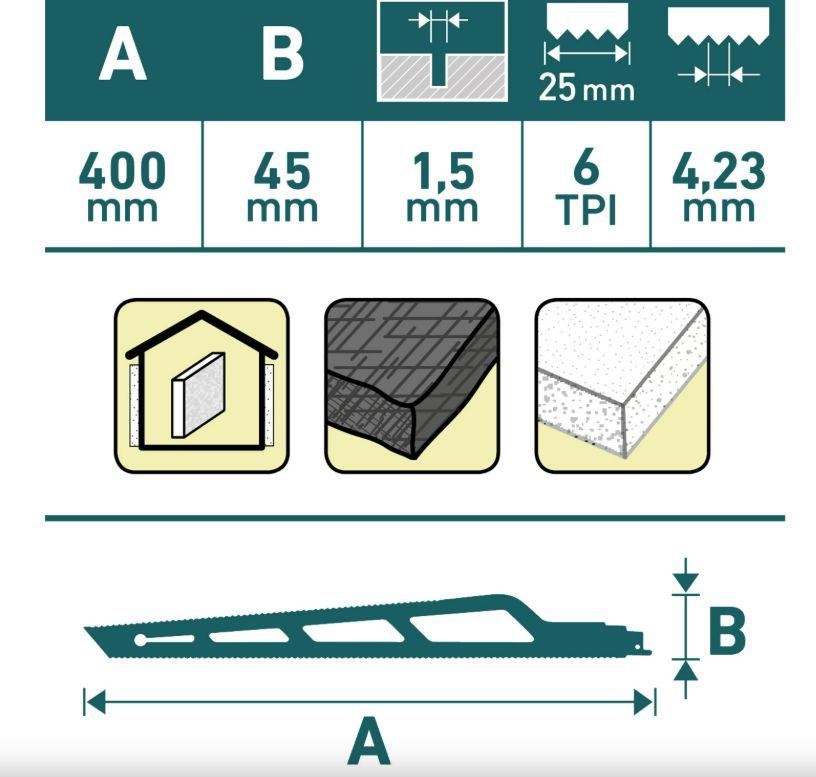 | A | B | | 25 mm | |
|---|---|---|---|---|
| 400 mm | 45 mm | 1,5 mm | 6 TPI | 4,23 mm |

B

A