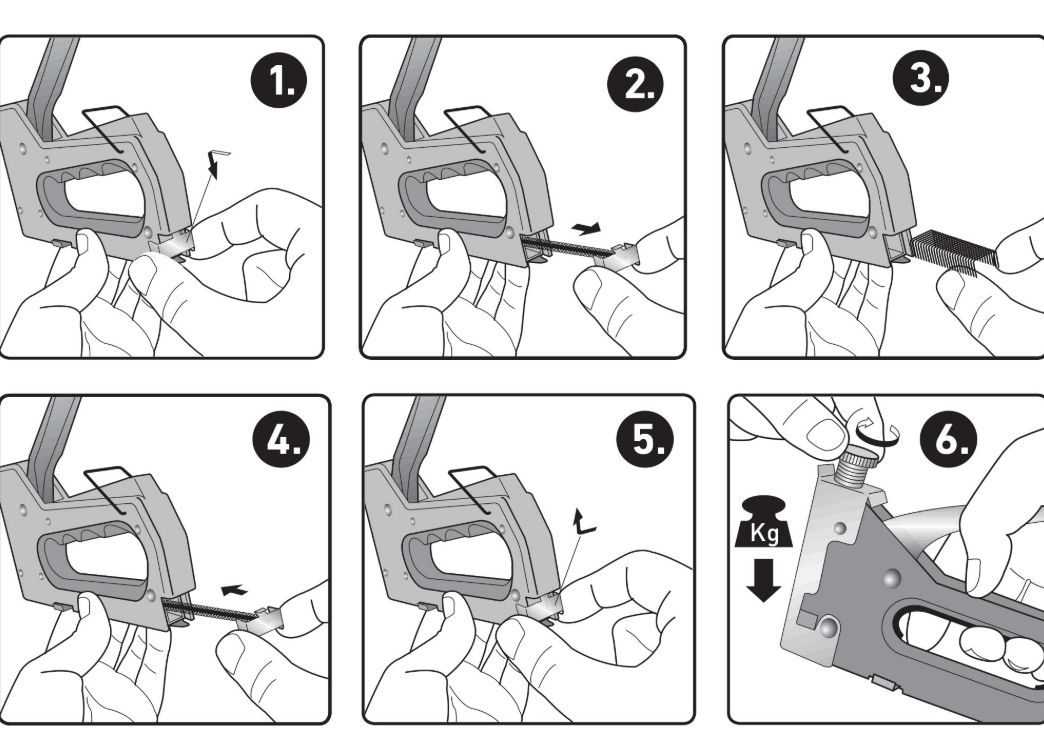 1.

2.

3.

4.

5.

6.

Kg